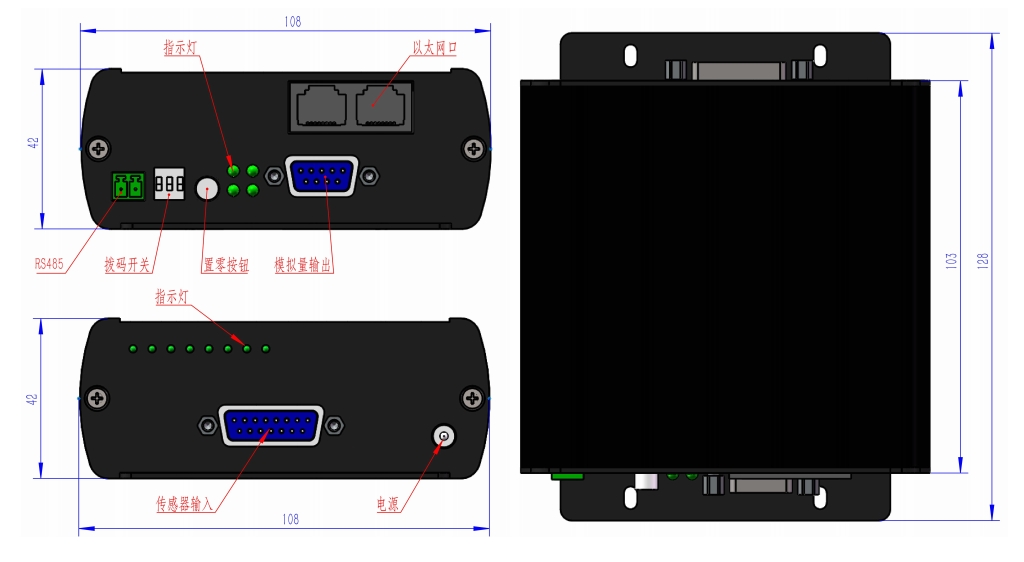 108

指示灯

以太网口

42

RS485

拨码开关

置零按钮

模拟量输出

指示灯

42

传感器输入

电源

108

103

128